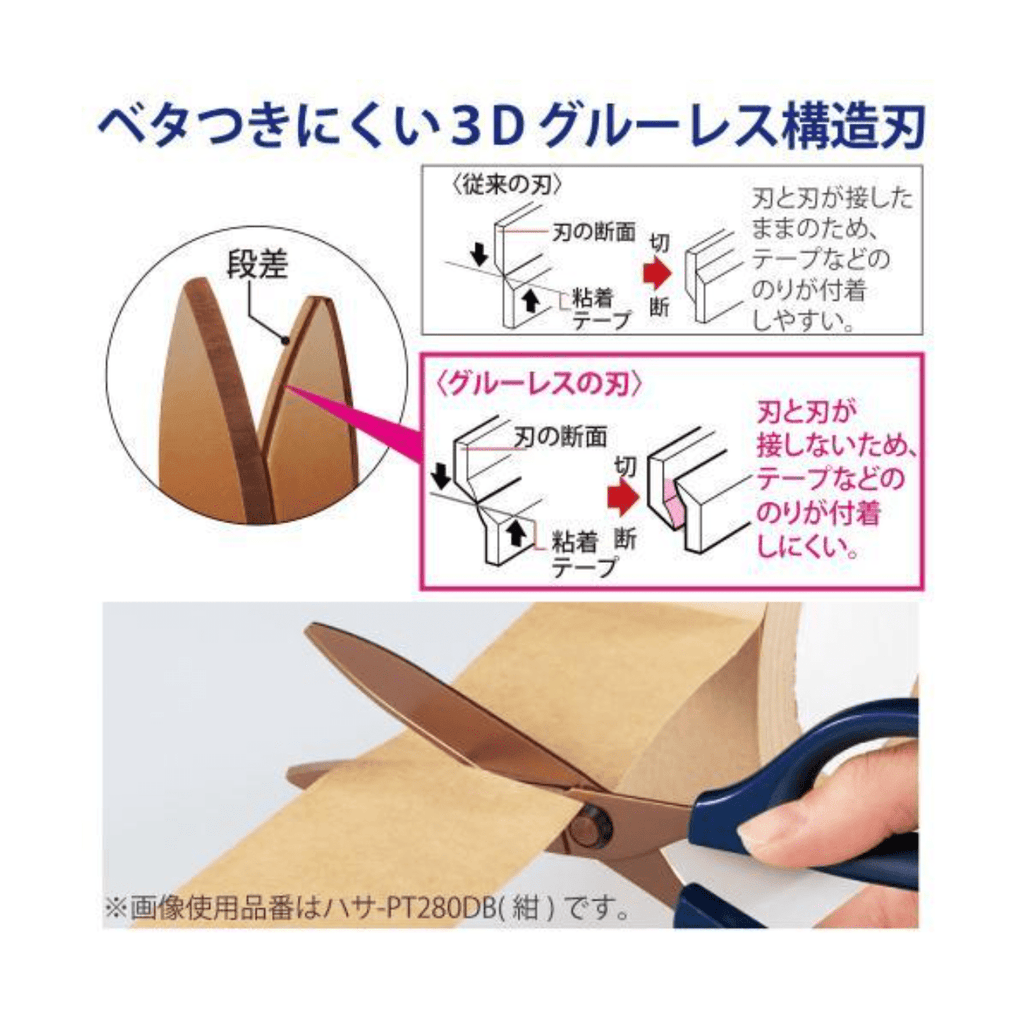 ベタつきにくい３Ｄグルーレス構造刃

段差

〈従来の刃〉

刃の断面

粘着テープ

切断

刃と刃が接したままのため、テープなどののりが付着しやすい。

〈グルーレスの刃〉

刃の断面

粘着テープ

切断

刃と刃が接しないため、テープなどののりが付着しにくい。

※画像使用品番はハサ-PT280DB(紺)です。