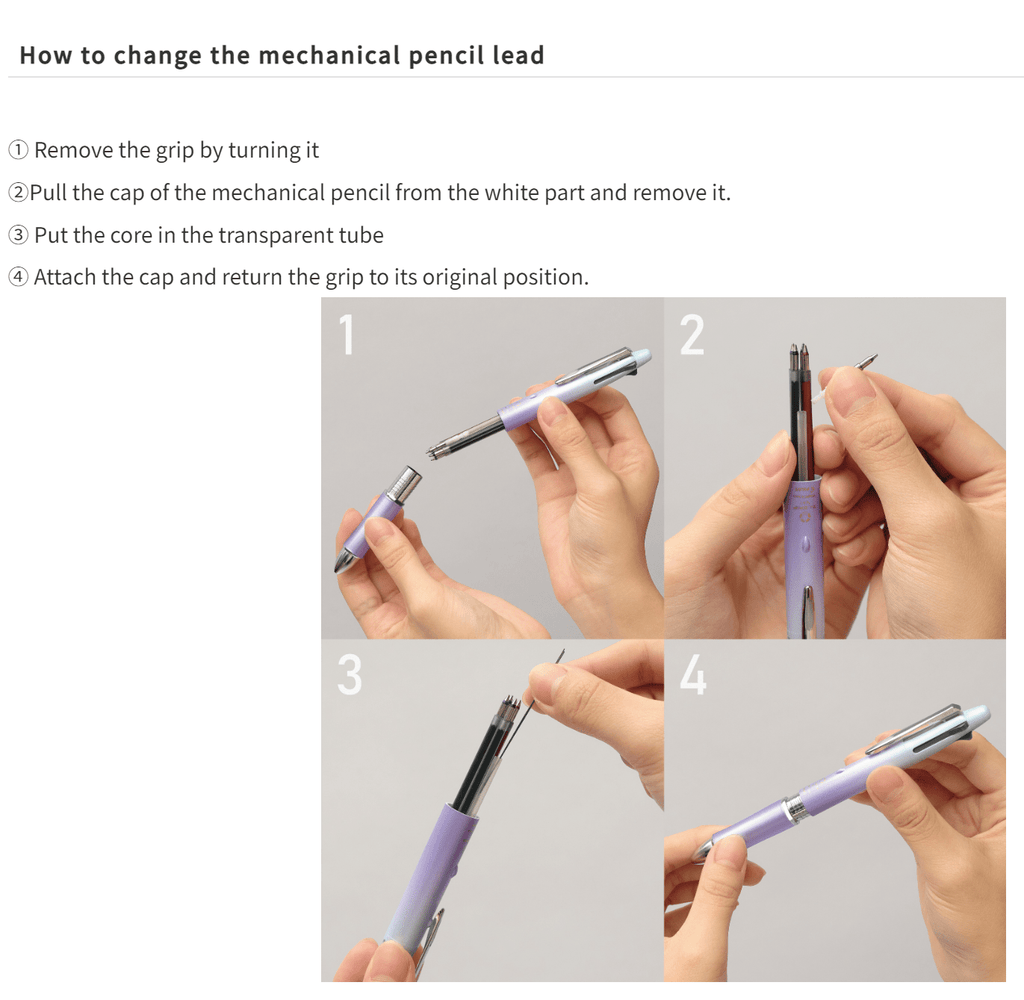 How to change the mechanical pencil lead

① Remove the grip by turning it

②Pull the cap of the mechanical pencil from the white part and remove it.

③ Put the core in the transparent tube

④ Attach the cap and return the grip to its original position.

1

2

3

4